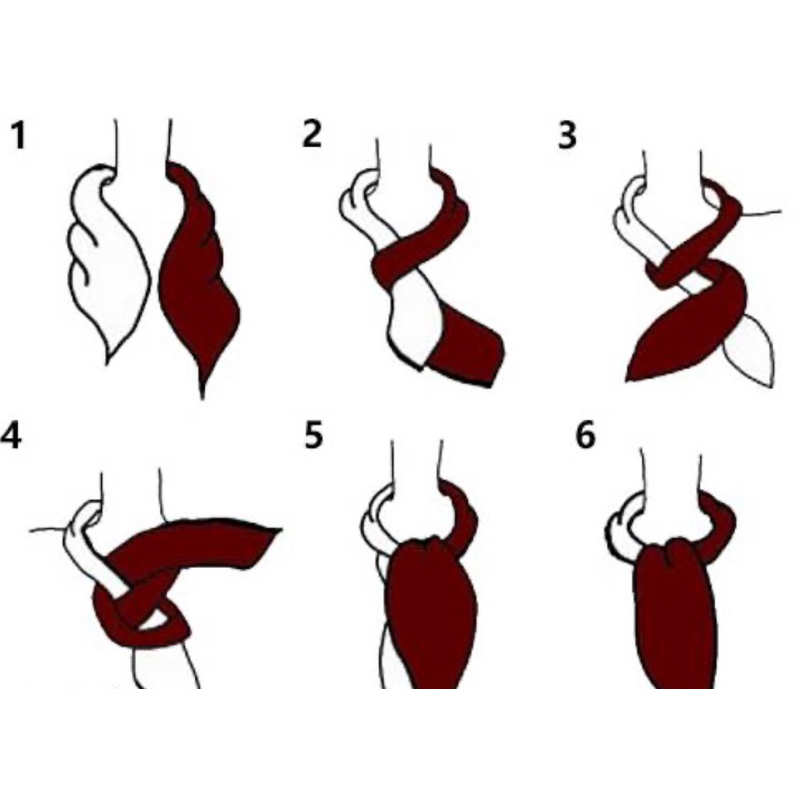 1

2

3

4

5

6