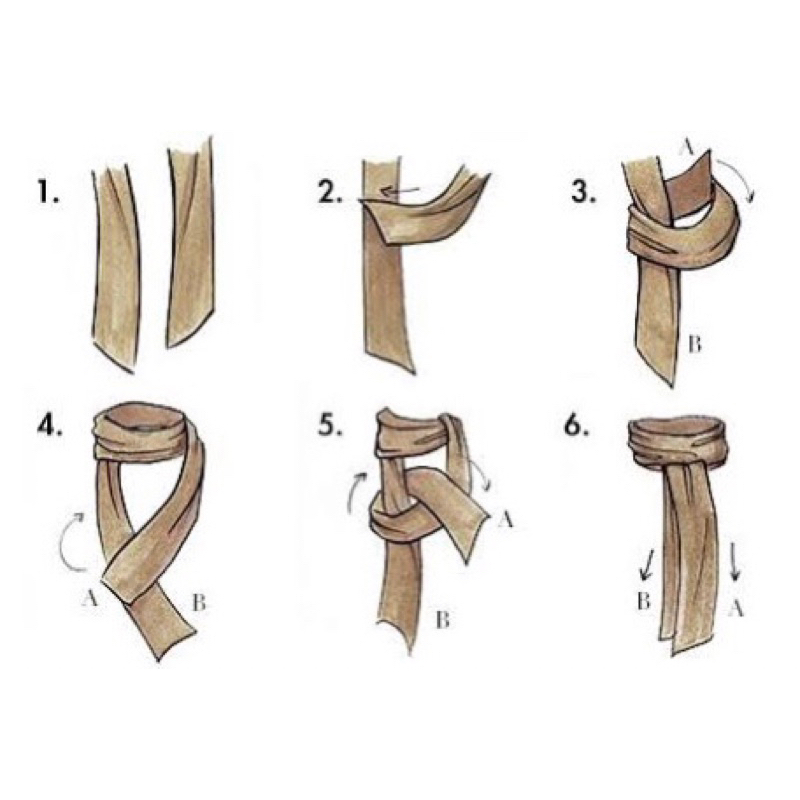 1.

2.

3.
A
B

4.
A
B

5.
A
B

6.
B
A