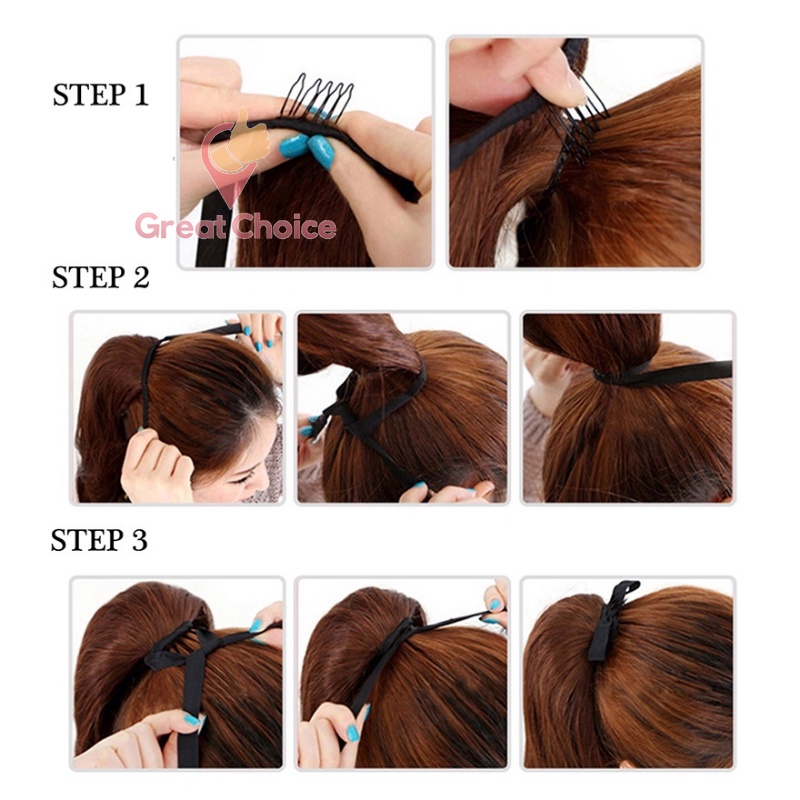 STEP 1

Great Choice

STEP 2

STEP 3