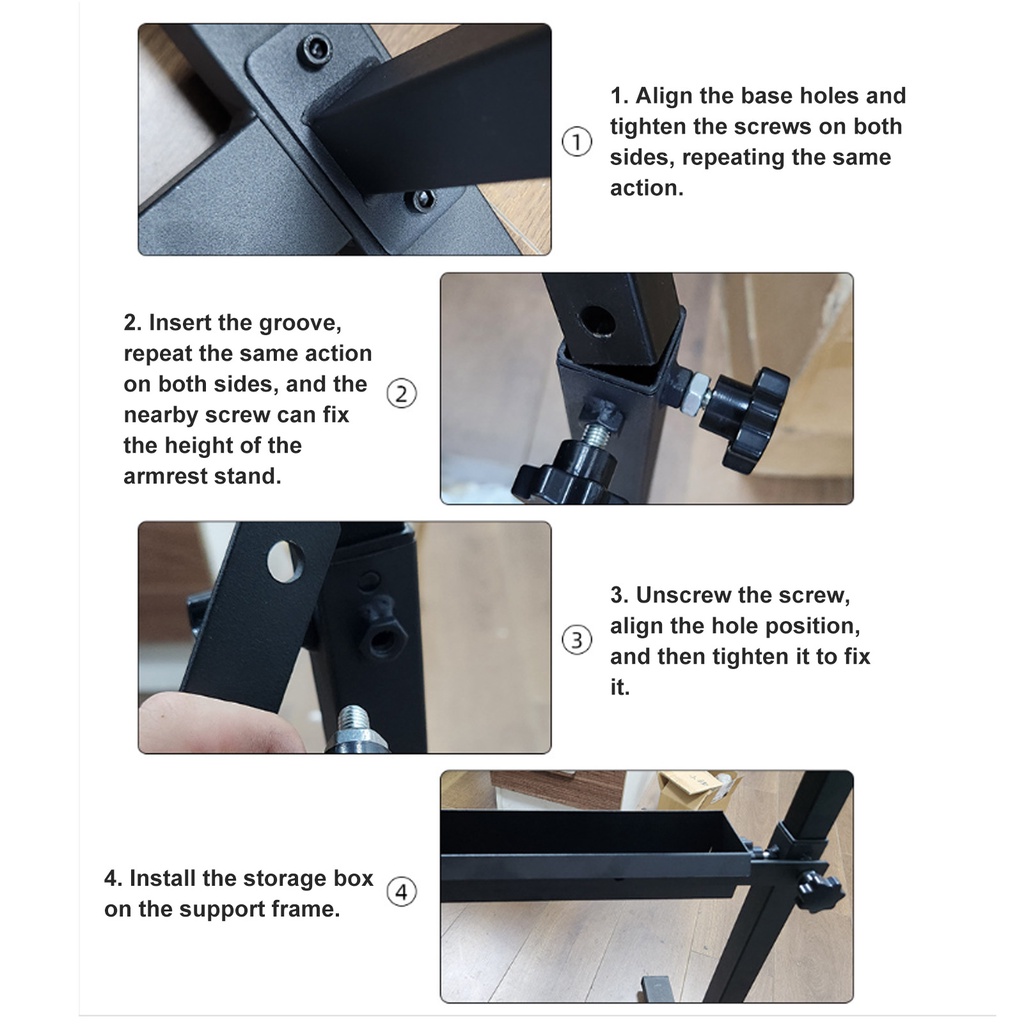 ①

1. Align the base holes and tighten the screws on both sides, repeating the same action.

2. Insert the groove, repeat the same action on both sides, and the nearby screw can fix the height of the armrest stand.

②

③

3. Unscrew the screw, align the hole position, and then tighten it to fix it.

4. Install the storage box on the support frame.

④