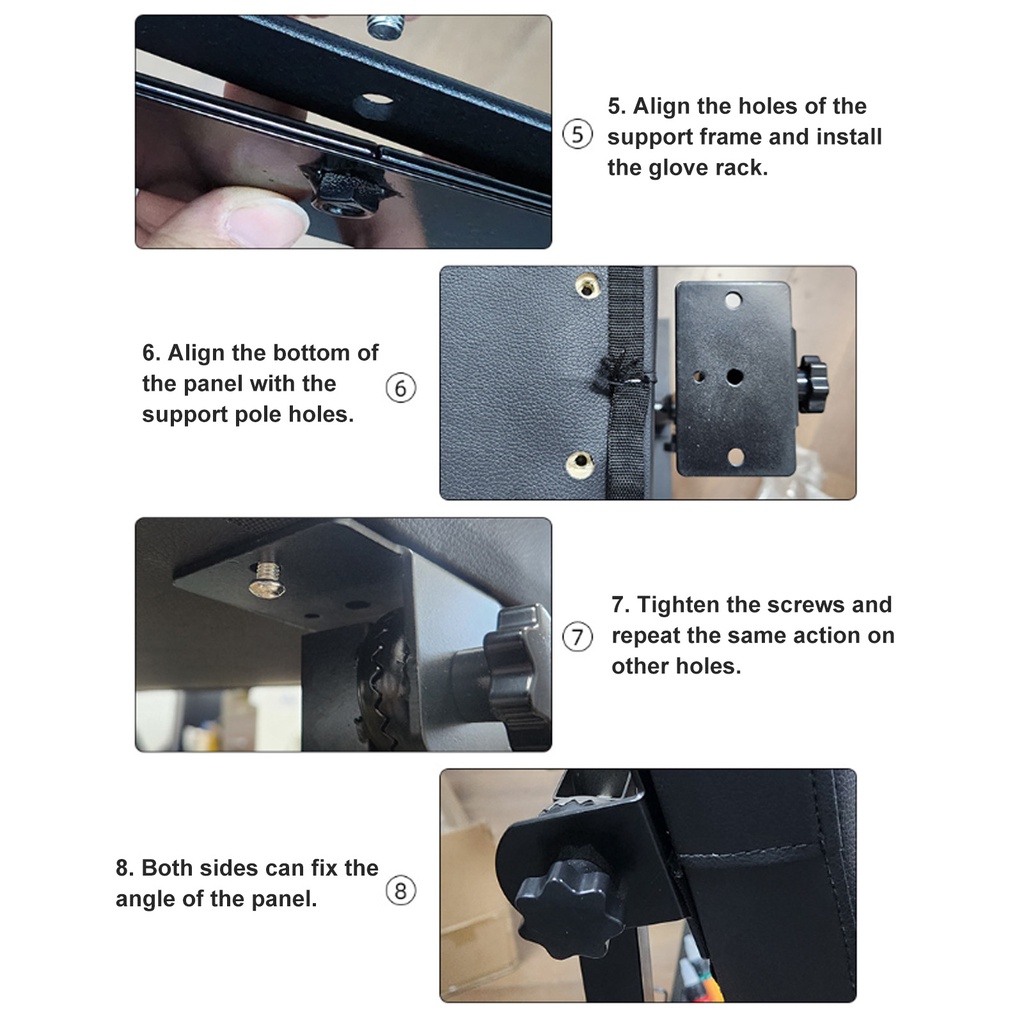 ⑤ 5. Align the holes of the support frame and install the glove rack.

6. Align the bottom of the panel with the support pole holes. ⑥

⑦ 7. Tighten the screws and repeat the same action on other holes.

8. Both sides can fix the angle of the panel. ⑧