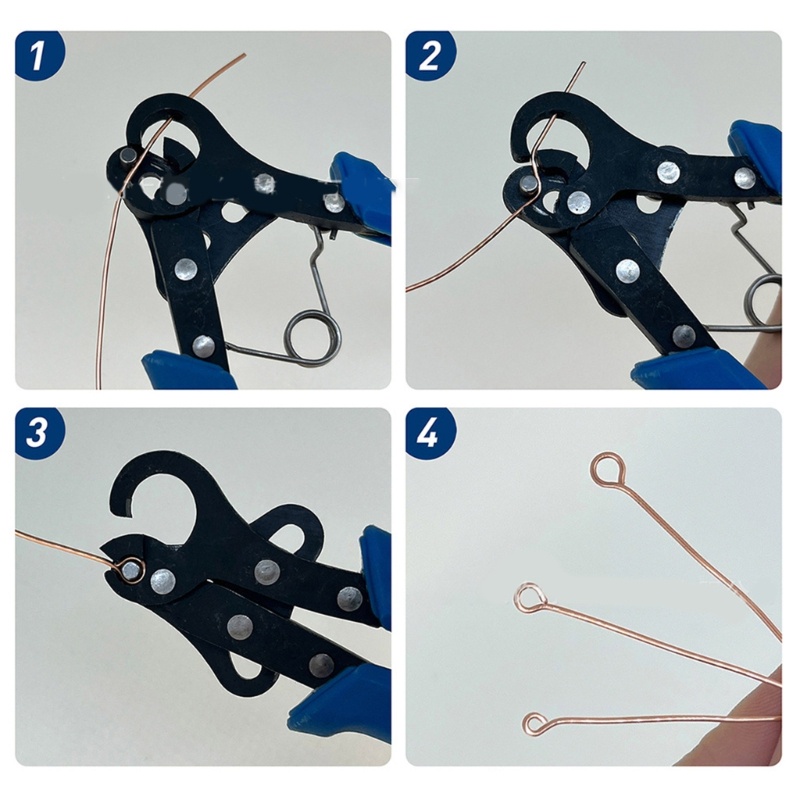 1

2

3

4