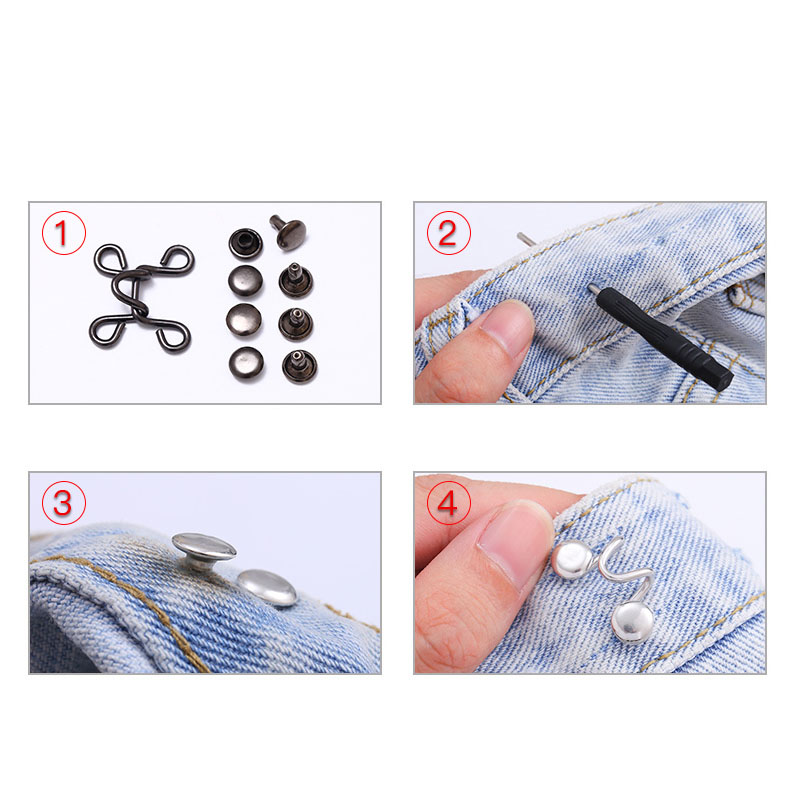 1

2

3

4