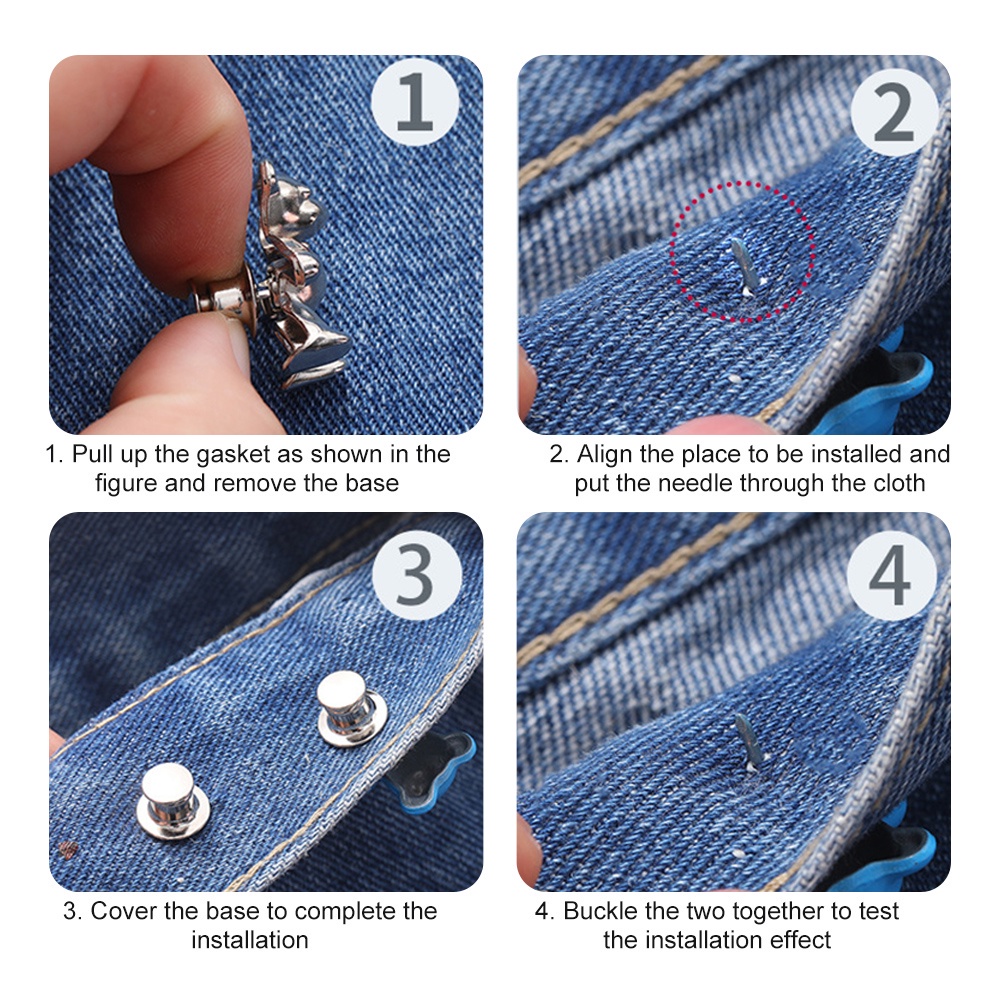 1

1. Pull up the gasket as shown in the figure and remove the base

2

2. Align the place to be installed and put the needle through the cloth

3

3. Cover the base to complete the installation

4

4. Buckle the two together to test the installation effect