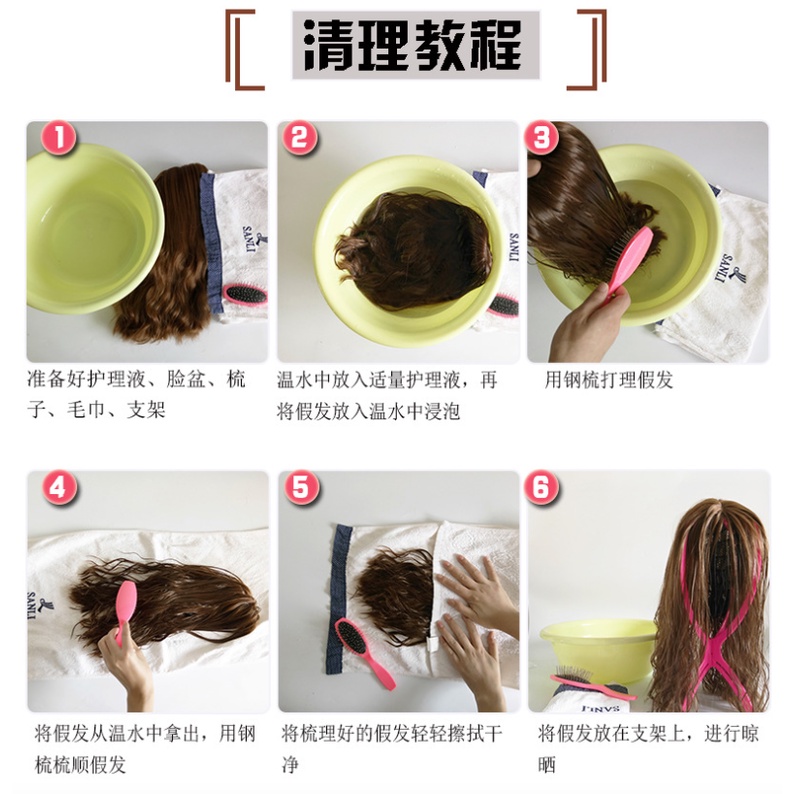 清理教程

1
SANLI
准备好护理液、脸盆、梳子、毛巾、支架

2
SANLI
温水中放入适量护理液，再将假发放入温水中浸泡

3
SANLI
用钢梳打理假发

4
SANLI
将假发从温水中拿出，用钢梳梳顺假发

5
将梳理好的假发轻轻擦拭干净

6
SANLI
将假发放在支架上，进行晾晒